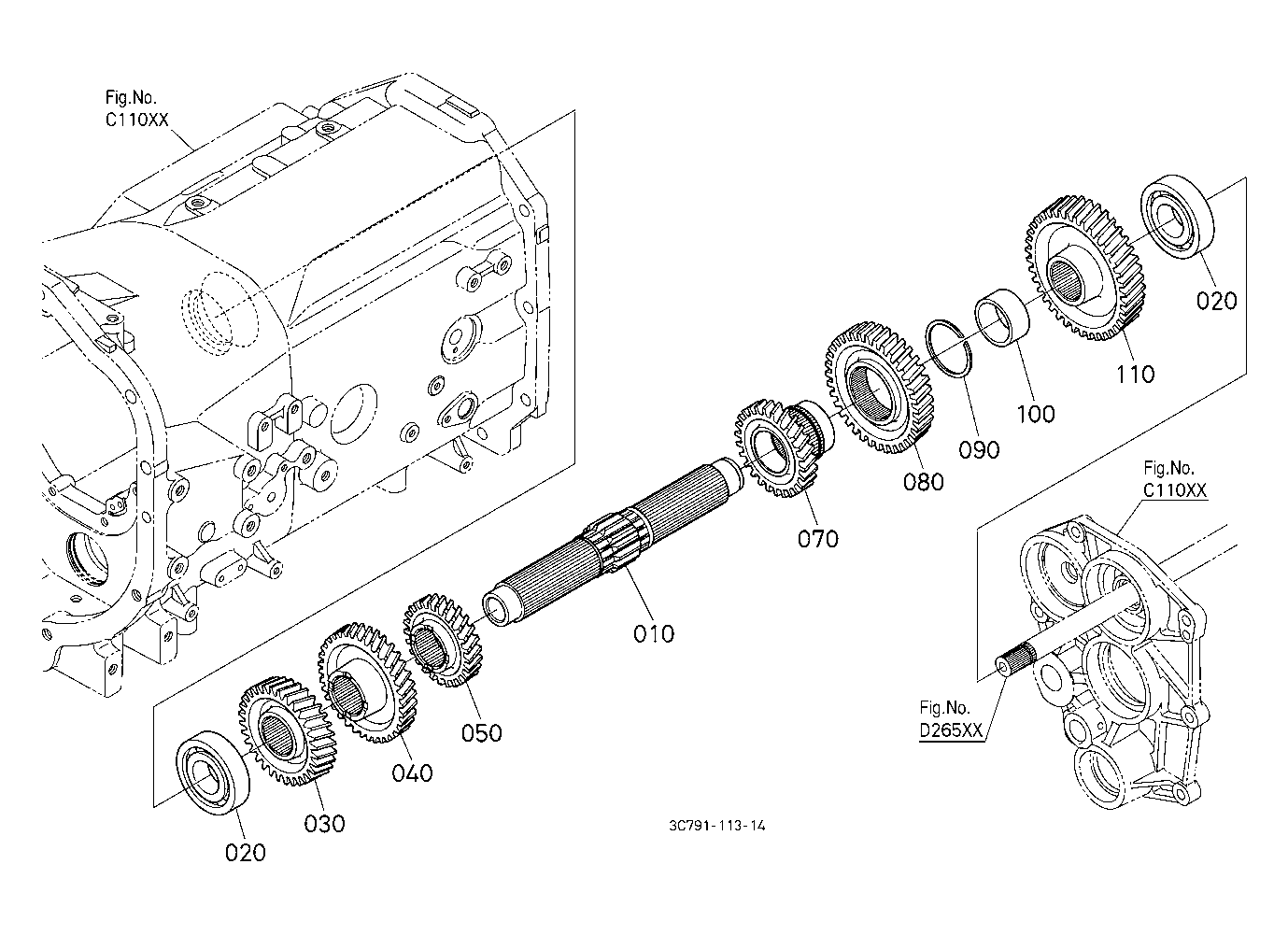 Fig.No.
C110XX

020

110

100

090

080

070

Fig.No.
C110XX

010

050

040

030

020

Fig.No.
D265XX

3C791-113-14